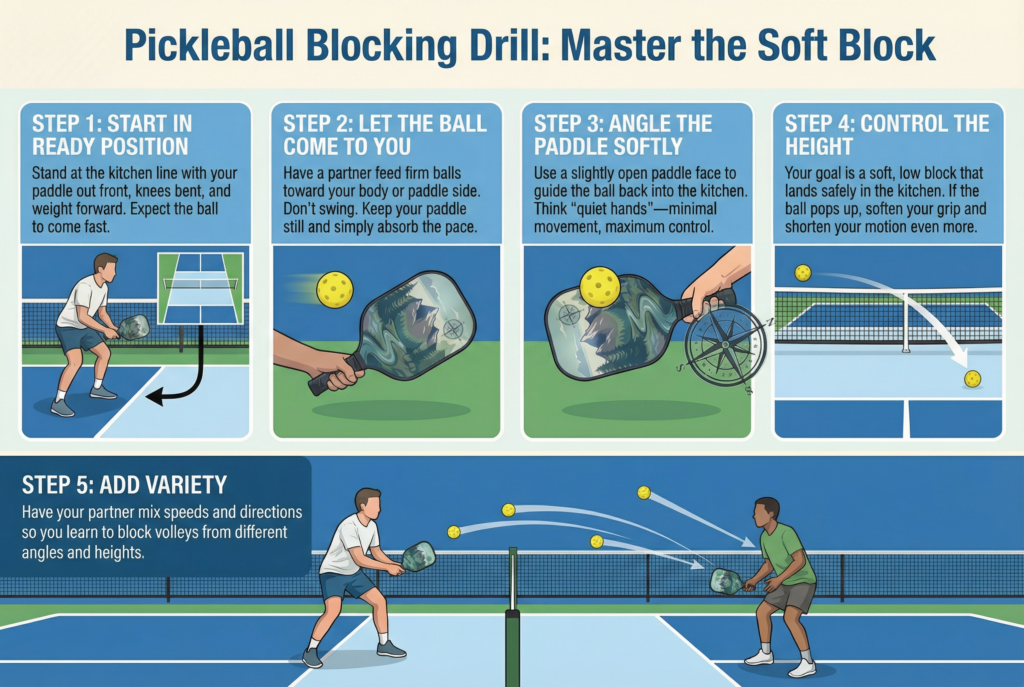 Pickleball Blocking Drill: Master the Soft Block

STEP 1: START IN READY POSITION

Stand at the kitchen line with your paddle out front, knees bent, and weight forward. Expect the ball to come fast.

STEP 2: LET THE BALL COME TO YOU

Have a partner feed firm balls toward your body or paddle side. Don't swing. Keep your paddle still and simply absorb the pace.

STEP 3: ANGLE THE PADDLE SOFTLY

Use a slightly open paddle face to guide the ball back into the kitchen. Think "quiet hands"—minimal movement, maximum control.

STEP 4: CONTROL THE HEIGHT

Your goal is a soft, low block that lands safely in the kitchen. If the ball pops up, soften your grip and shorten your motion even more.

STEP 5: ADD VARIETY

Have your partner mix speeds and directions so you learn to block volleys from different angles and heights.