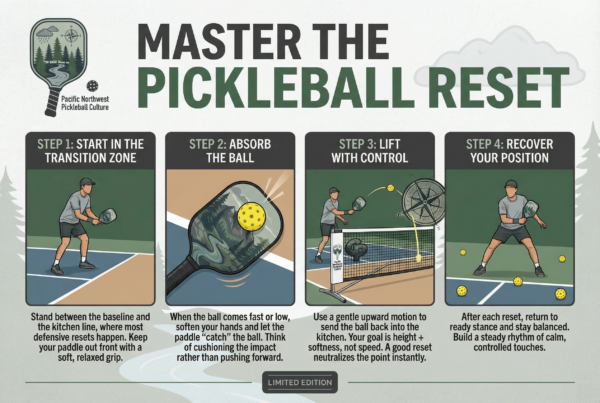 Pacific Northwest Pickleball Culture

MASTER THE PICKLEBALL RESET

STEP 1: START IN THE TRANSITION ZONE

Stand between the baseline and the kitchen line, where most defensive resets happen. Keep your paddle out front with a soft, relaxed grip.

STEP 2: ABSORB THE BALL

When the ball comes fast or low, soften your hands and let the paddle "catch" the ball. Think of cushioning the impact rather than pushing forward.

STEP 3: LIFT WITH CONTROL

Use a gentle upward motion to send the ball back into the kitchen. Your goal is height + softness, not speed. A good reset neutralizes the point instantly.

STEP 4: RECOVER YOUR POSITION

After each reset, return to ready stance and stay balanced. Build a steady rhythm of calm, controlled touches.

LIMITED EDITION