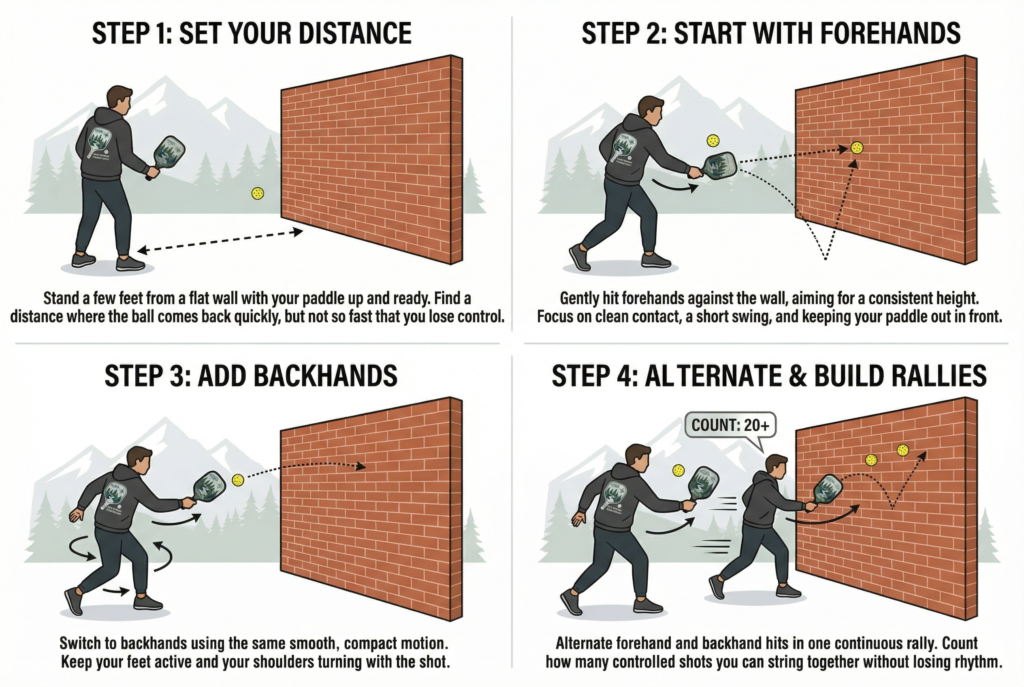 STEP 1: SET YOUR DISTANCE

Stand a few feet from a flat wall with your paddle up and ready. Find a distance where the ball comes back quickly, but not so fast that you lose control.

STEP 2: START WITH FOREHANDS

Gently hit forehands against the wall, aiming for a consistent height. Focus on clean contact, a short swing, and keeping your paddle out in front.

STEP 3: ADD BACKHANDS

Switch to backhands using the same smooth, compact motion. Keep your feet active and your shoulders turning with the shot.

STEP 4: ALTERNATE & BUILD RALLIES

COUNT: 20+

Alternate forehand and backhand hits in one continuous rally. Count how many controlled shots you can string together without losing rhythm.