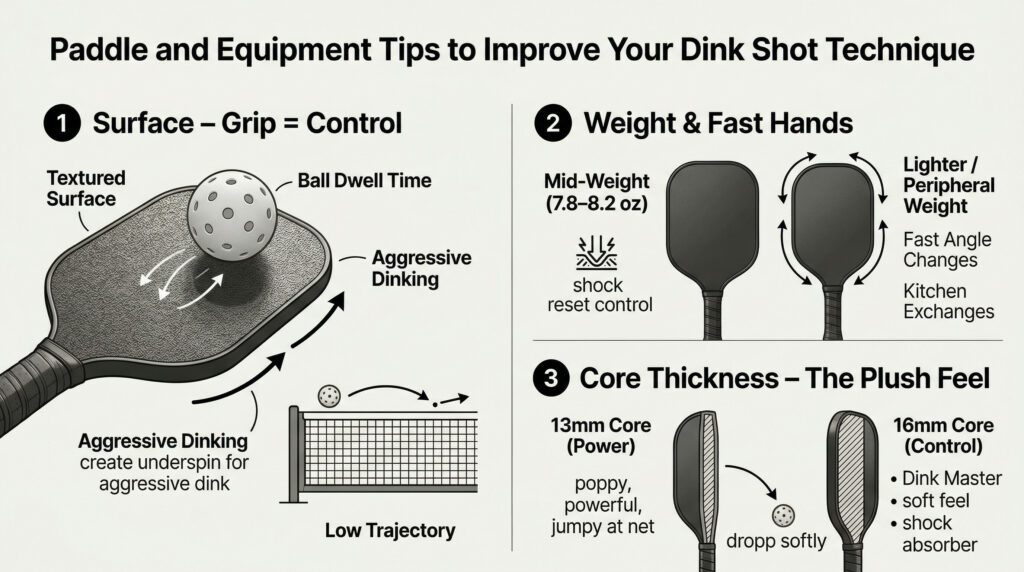 Paddle and Equipment Tips to Improve Your Dink Shot Technique

1 Surface – Grip = Control

Textured Surface

Ball Dwell Time

Aggressive Dinking

Aggressive Dinking
create underspin for aggressive dink

Low Trajectory

2 Weight & Fast Hands

Mid-Weight (7.8–8.2 oz)

shock
reset control

Lighter / Peripheral Weight

Fast Angle Changes

Kitchen Exchanges

3 Core Thickness – The Plush Feel

13mm Core (Power)

poppy, powerful, jumpy at net

dropp softly

16mm Core (Control)

• Dink Master
• soft feel
• shock absorber