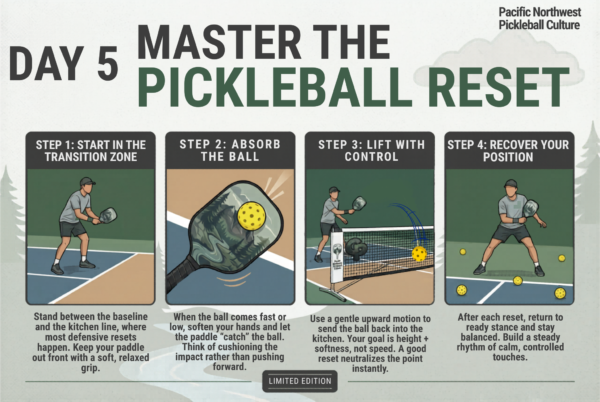 Pacific Northwest Pickleball Culture

DAY 5 MASTER THE PICKLEBALL RESET

STEP 1: START IN THE TRANSITION ZONE

Stand between the baseline and the kitchen line, where most defensive resets happen. Keep your paddle out front with a soft, relaxed grip.

STEP 2: ABSORB THE BALL

When the ball comes fast or low, soften your hands and let the paddle "catch" the ball. Think of cushioning the impact rather than pushing forward.

STEP 3: LIFT WITH CONTROL

Use a gentle upward motion to send the ball back into the kitchen. Your goal is height + softness, not speed. A good reset neutralizes the point instantly.

STEP 4: RECOVER YOUR POSITION

After each reset, return to ready stance and stay balanced. Build a steady rhythm of calm, controlled touches.

LIMITED EDITION