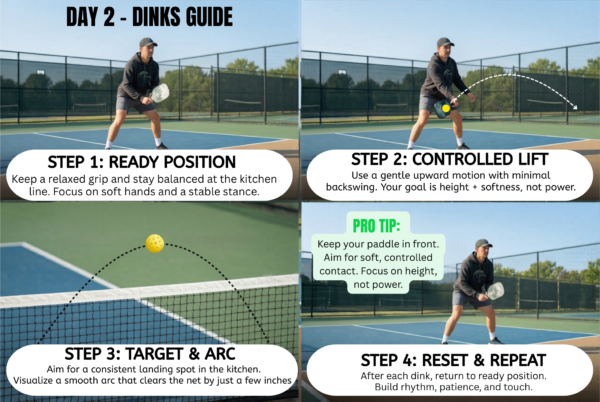 DAY 2 - DINKS GUIDE

STEP 1: READY POSITION
Keep a relaxed grip and stay balanced at the kitchen line. Focus on soft hands and a stable stance.

STEP 2: CONTROLLED LIFT
Use a gentle upward motion with minimal backswing. Your goal is height + softness, not power.

STEP 3: TARGET & ARC
Aim for a consistent landing spot in the kitchen. Visualize a smooth arc that clears the net by just a few inches

PRO TIP:
Keep your paddle in front. Aim for soft, controlled contact. Focus on height, not power.

STEP 4: RESET & REPEAT
After each dink, return to ready position. Build rhythm, patience, and touch.