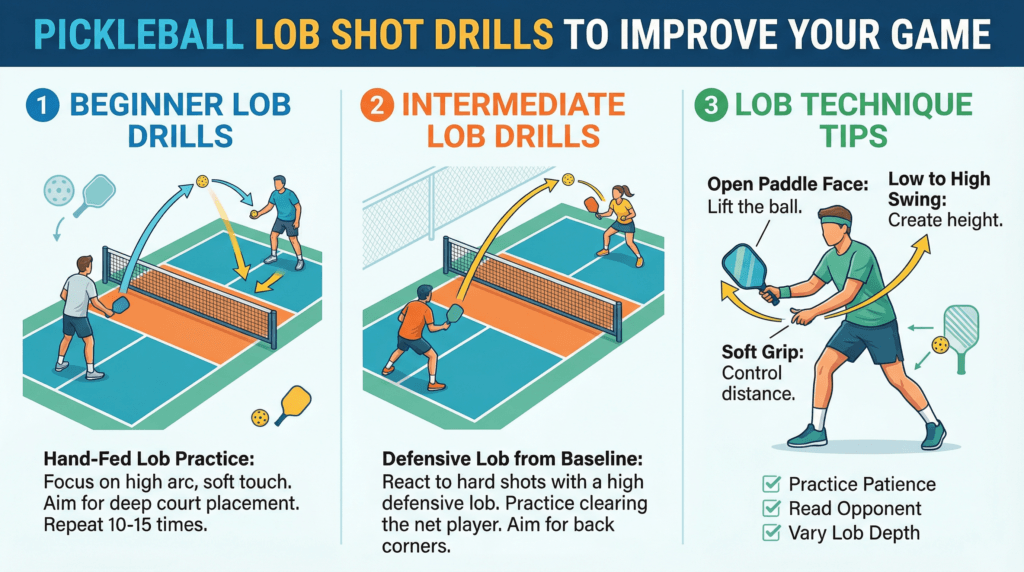 PICKLEBALL LOB SHOT DRILLS TO IMPROVE YOUR GAME

1 BEGINNER LOB DRILLS

Hand-Fed Lob Practice: Focus on high arc, soft touch. Aim for deep court placement. Repeat 10-15 times.

2 INTERMEDIATE LOB DRILLS

Defensive Lob from Baseline: React to hard shots with a high defensive lob. Practice clearing the net player. Aim for back corners.

3 LOB TECHNIQUE TIPS

Open Paddle Face: Lift the ball.

Low to High Swing: Create height.

Soft Grip: Control distance.

Practice Patience
Read Opponent
Vary Lob Depth